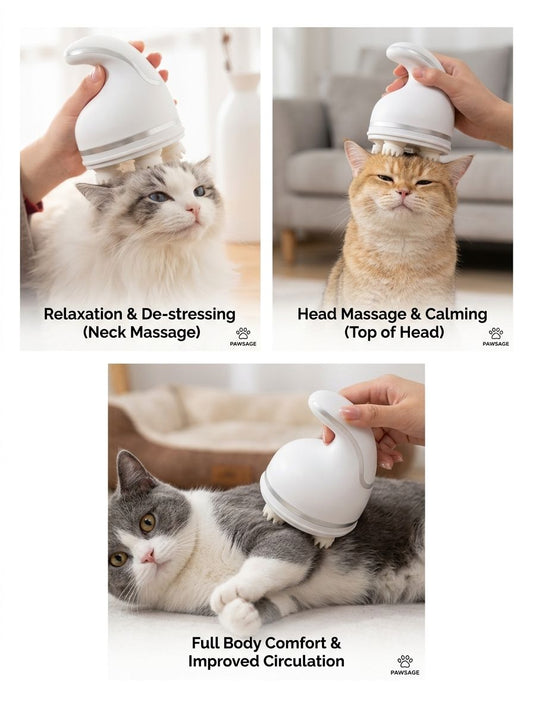 Relaxation & De-stressing (Neck Massage)

PAWSAGE

Head Massage & Calming (Top of Head)

PAWSAGE

Full Body Comfort & Improved Circulation

PAWSAGE