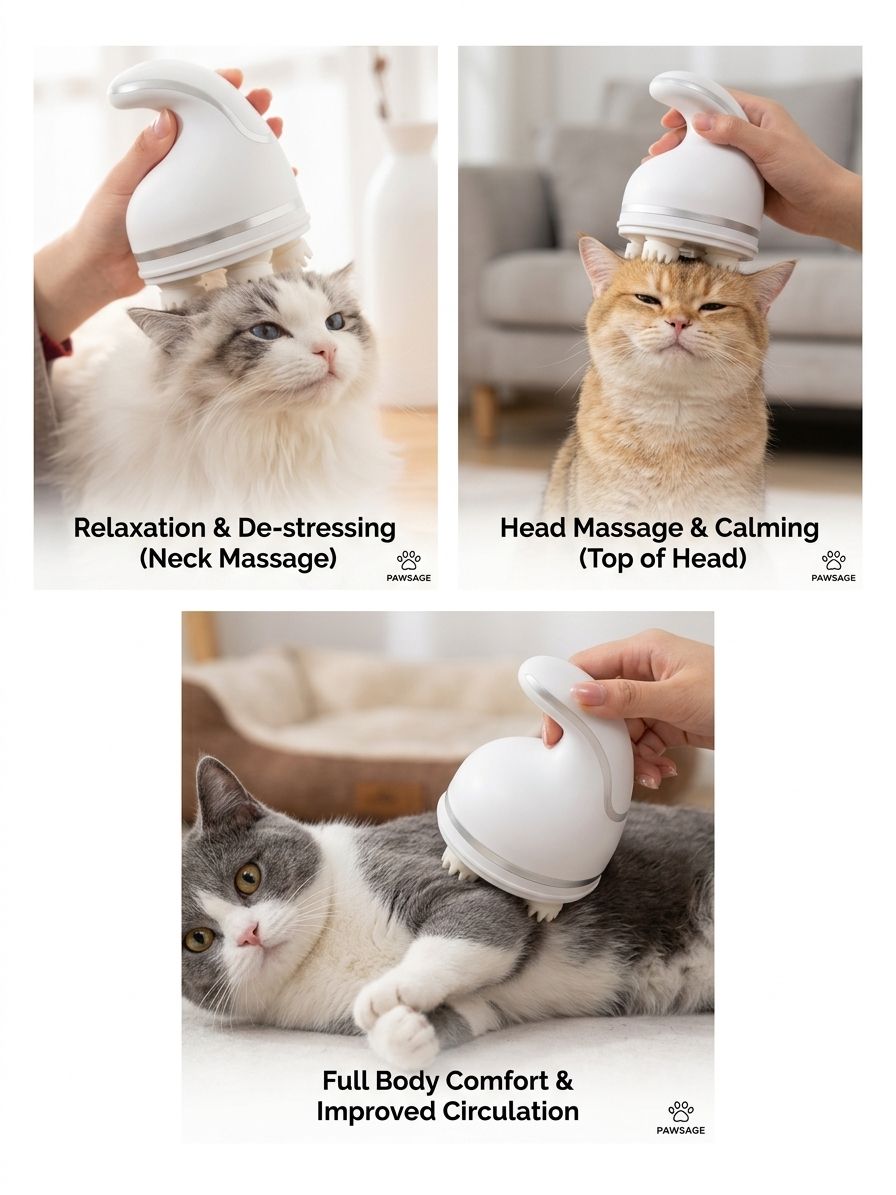 Relaxation & De-stressing (Neck Massage)

PAWSAGE

Head Massage & Calming (Top of Head)

PAWSAGE

Full Body Comfort & Improved Circulation

PAWSAGE