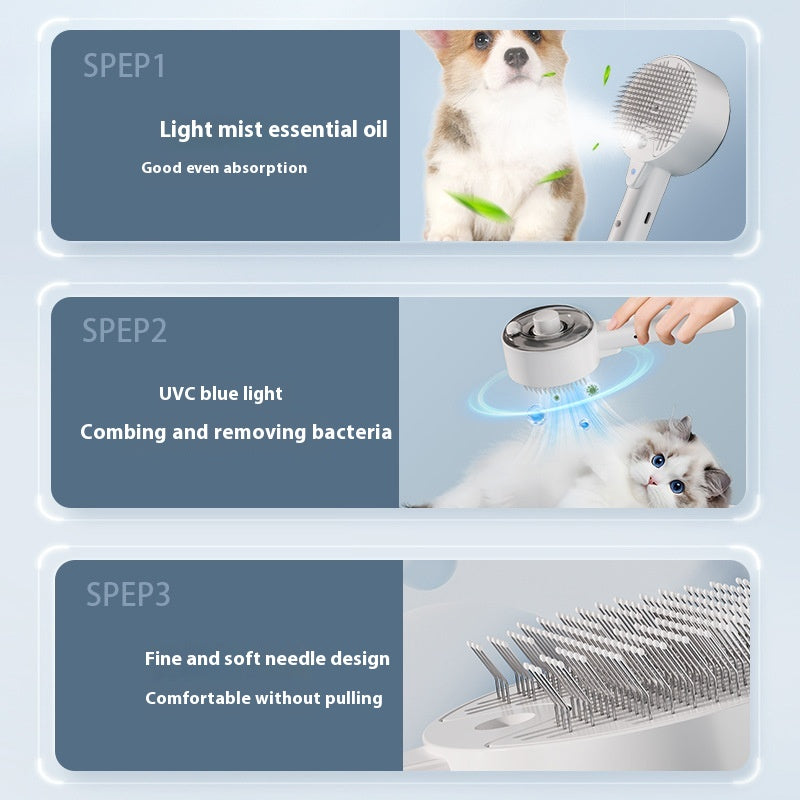 SPEP1

Light mist essential oil

Good even absorption

SPEP2

UVC blue light

Combing and removing bacteria

SPEP3

Fine and soft needle design

Comfortable without pulling